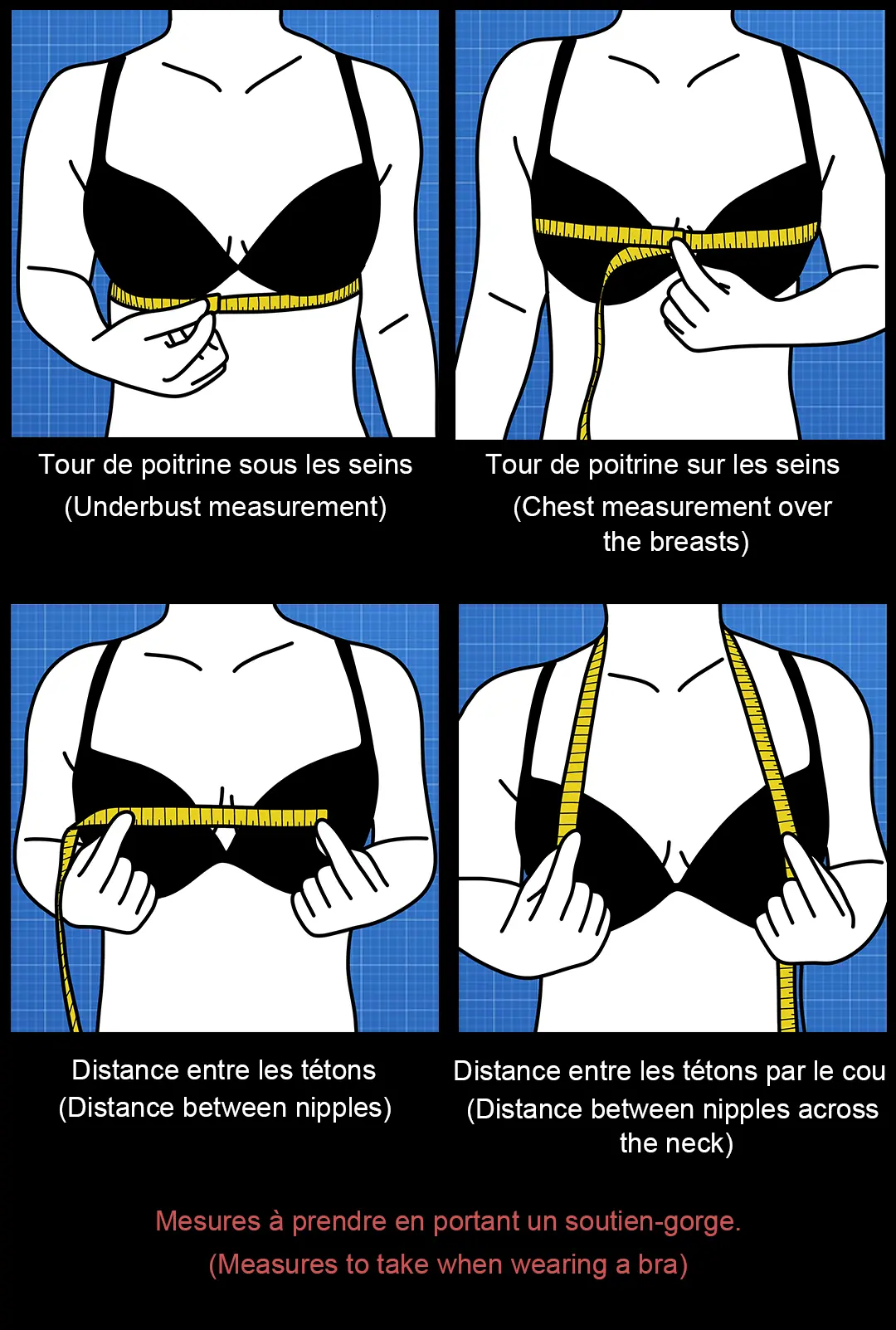 Tour de poitrine sous les seins
(Underbust measurement)

Tour de poitrine sur les seins
(Chest measurement over the breasts)

Distance entre les tétons
(Distance between nipples)

Distance entre les tétons par le cou
(Distance between nipples across the neck)

Mesures à prendre en portant un soutien-gorge.
(Measures to take when wearing a bra)